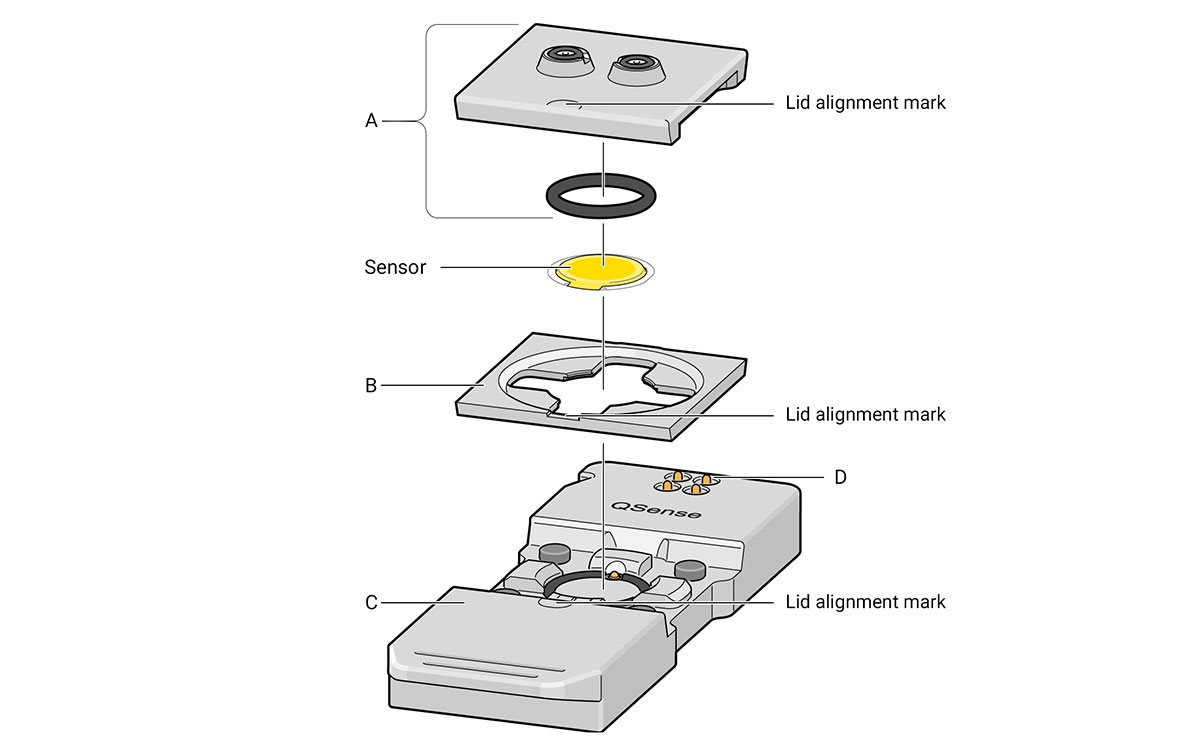 A
Lid alignment mark
Sensor
B
Lid alignment mark
D
QSense
C
Lid alignment mark